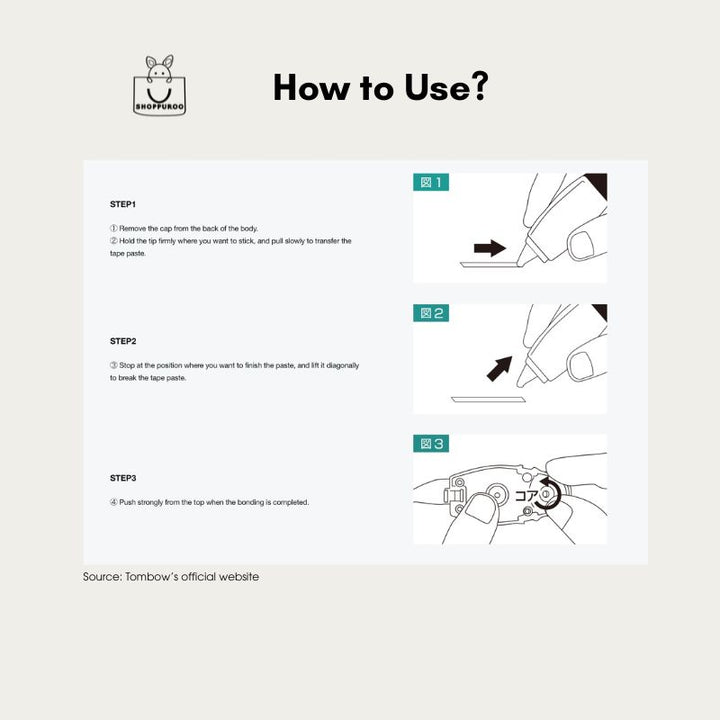 SHOPPUROO

How to Use?

STEP1

① Remove the cap from the back of the body.
② Hold the tip firmly where you want to stick, and pull slowly to transfer the tape paste.

図1

STEP2

③ Stop at the position where you want to finish the paste, and lift it diagonally to break the tape paste.

図2

STEP3

④ Push strongly from the top when the bonding is completed.

図3

コア

Source: Tombow's official website